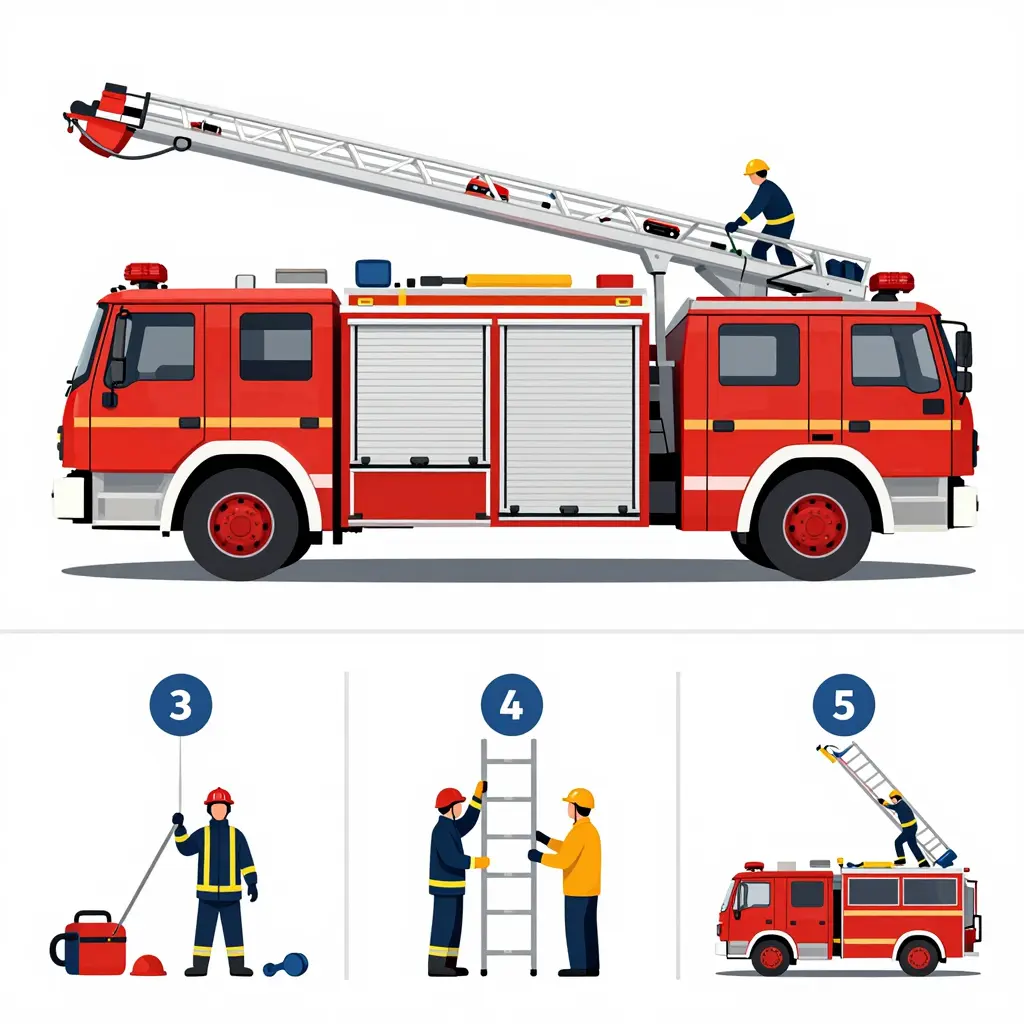 3

4

5